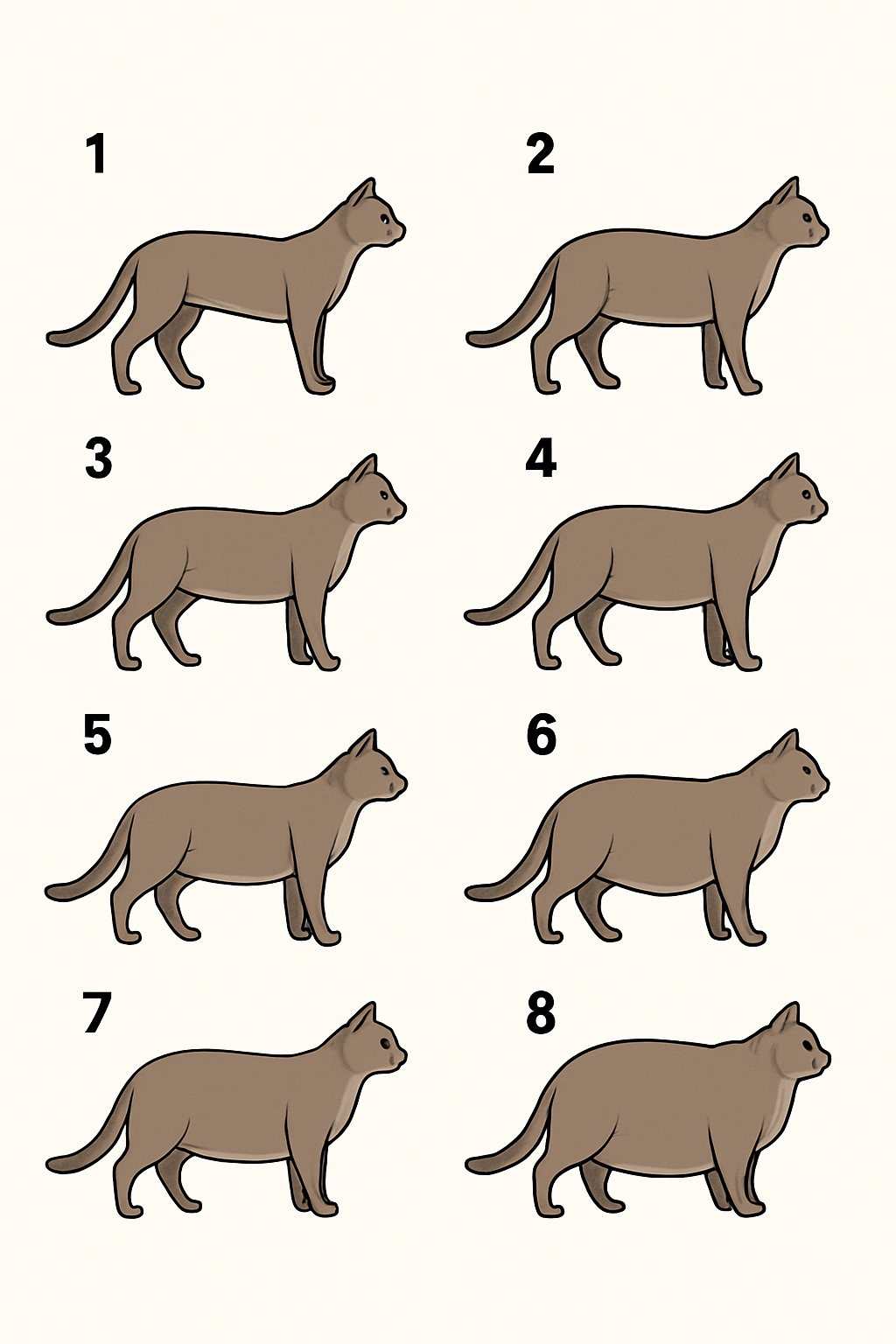 1

2

3

4

5

6

7

8